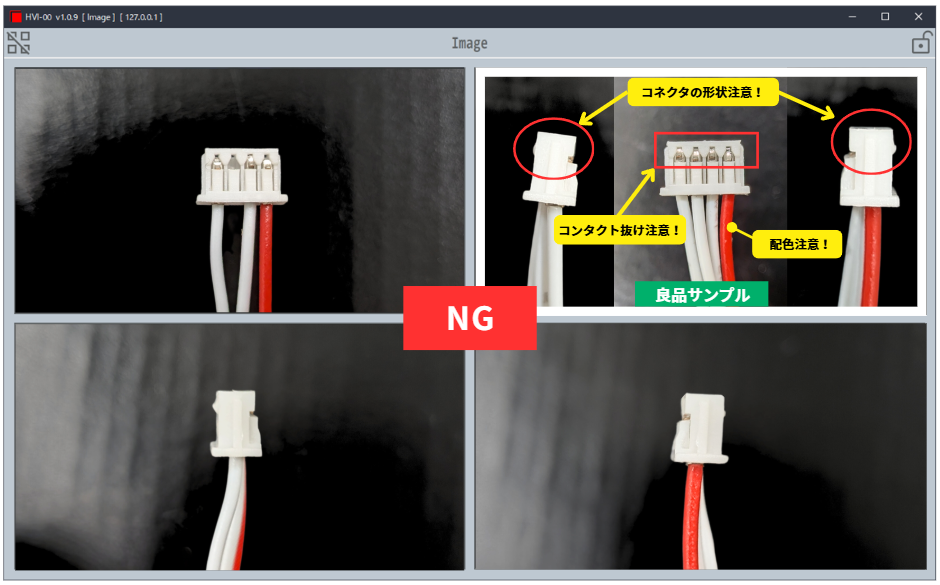 HVI-00 v1.0.9 [ Image ] [ 127.0.0.1 ]

Image

コネクタの形状注意！

コンタクト抜け注意！

配色注意！

良品サンプル

NG